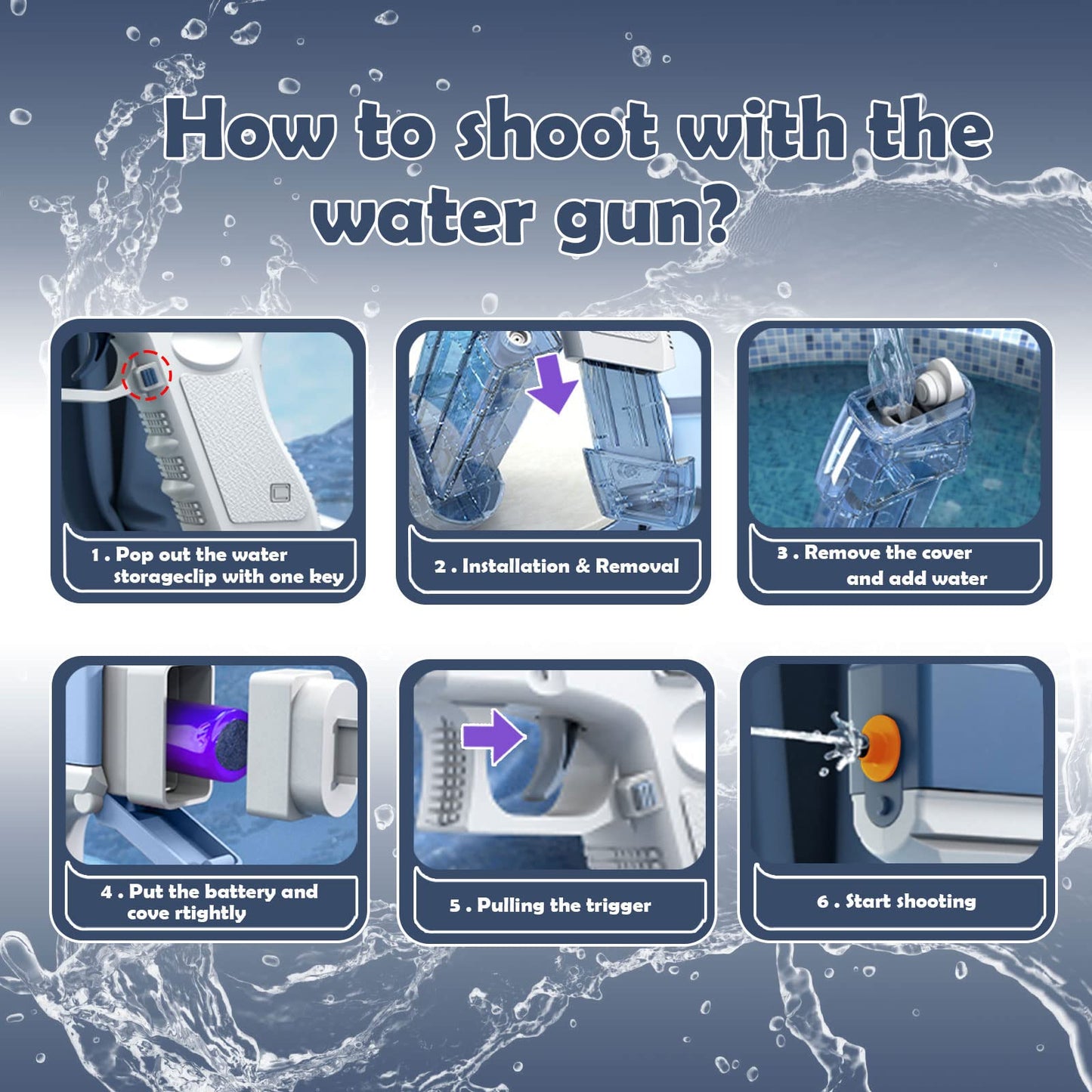 How to shoot with the water gun?

1 . Pop out the water storageclip with one key

2 . Installation & Removal

3 . Remove the cover and add water

4 . Put the battery and cove rtightly

5 . Pulling the trigger

6 . Start shooting