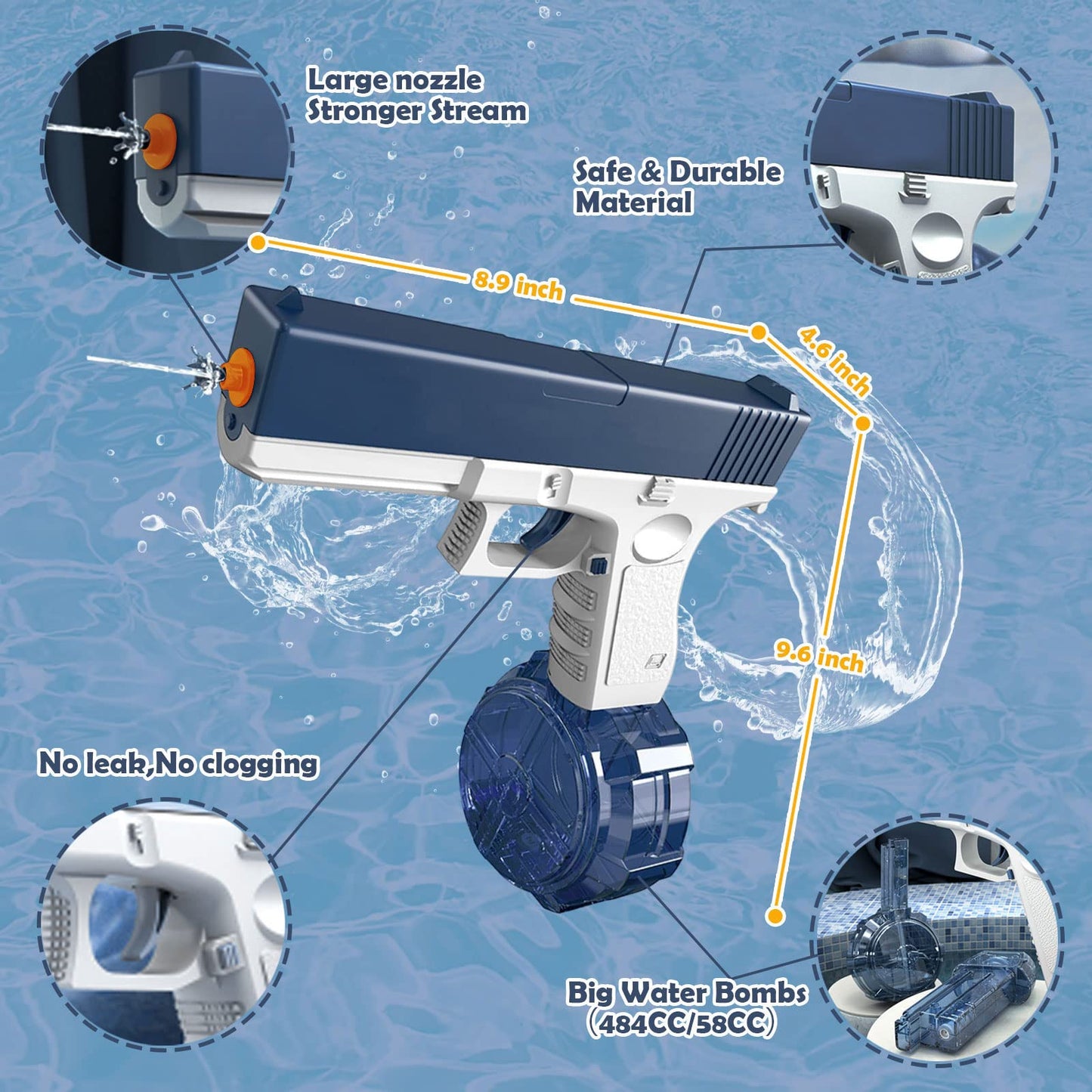 Large nozzle
Stronger Stream

Safe & Durable
Material

8.9 inch

4.6 inch

9.6 inch

No leak,No clogging

Big Water Bombs
(484CC/58CC)