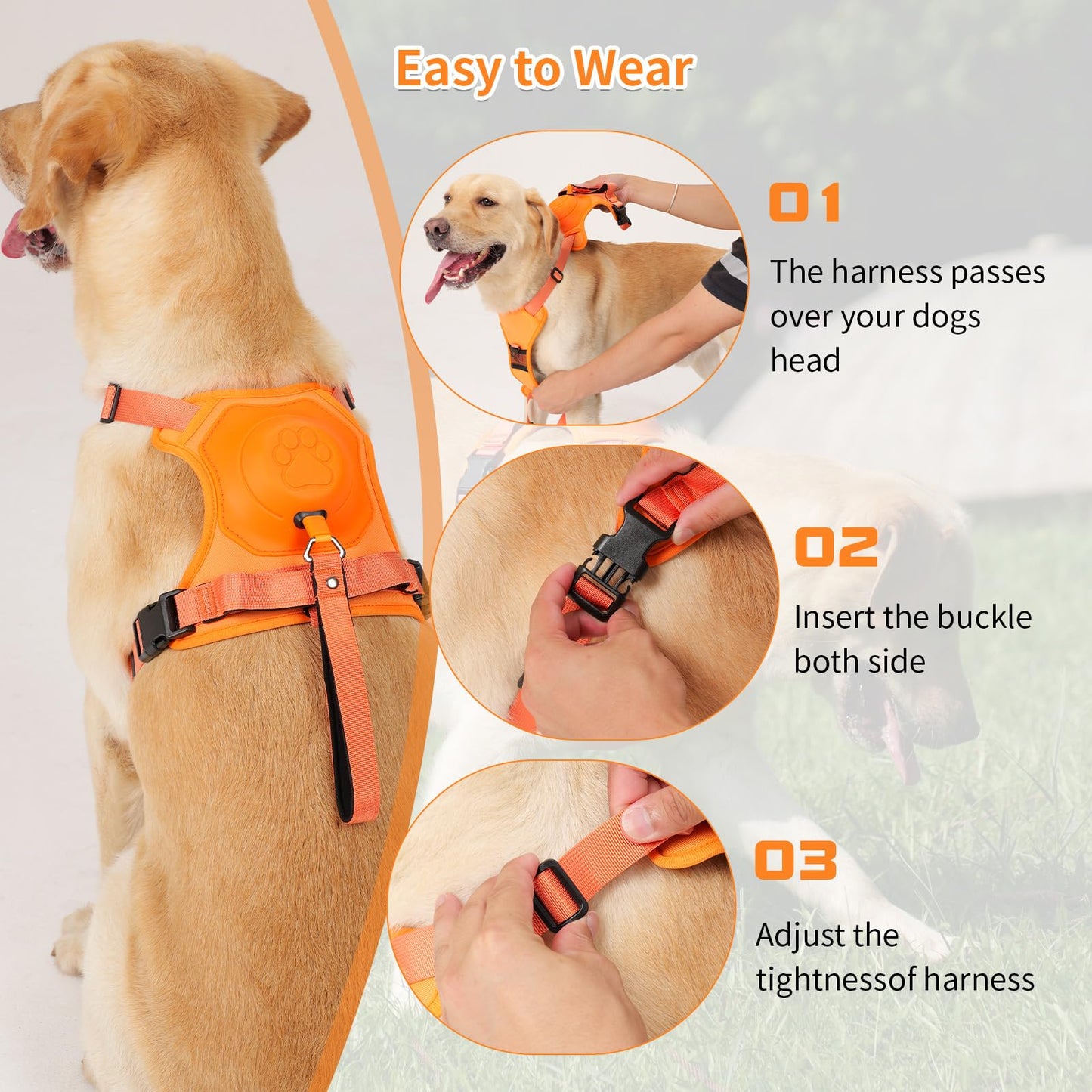 Easy to Wear

01

The harness passes over your dogs head

02

Insert the buckle both side

03

Adjust the tightnessof harness